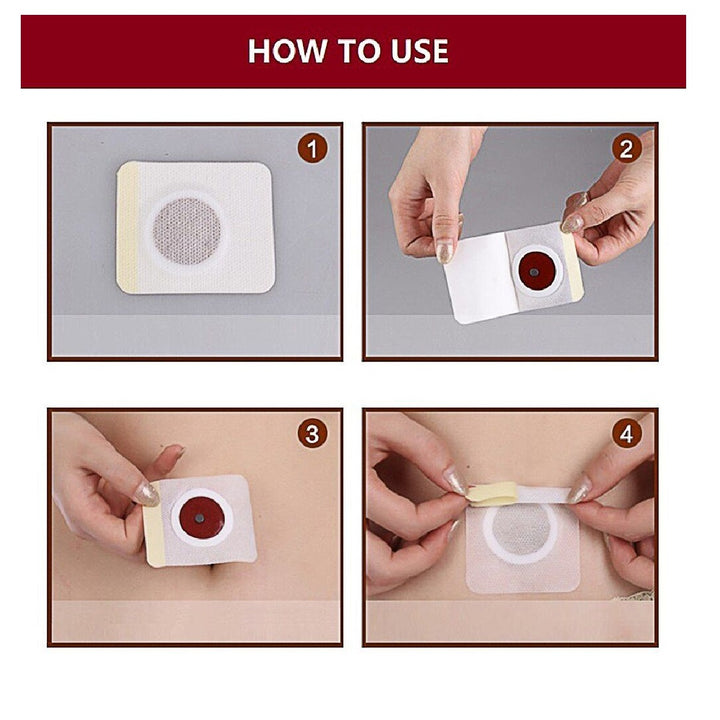 HOW TO USE

1

2

3

4